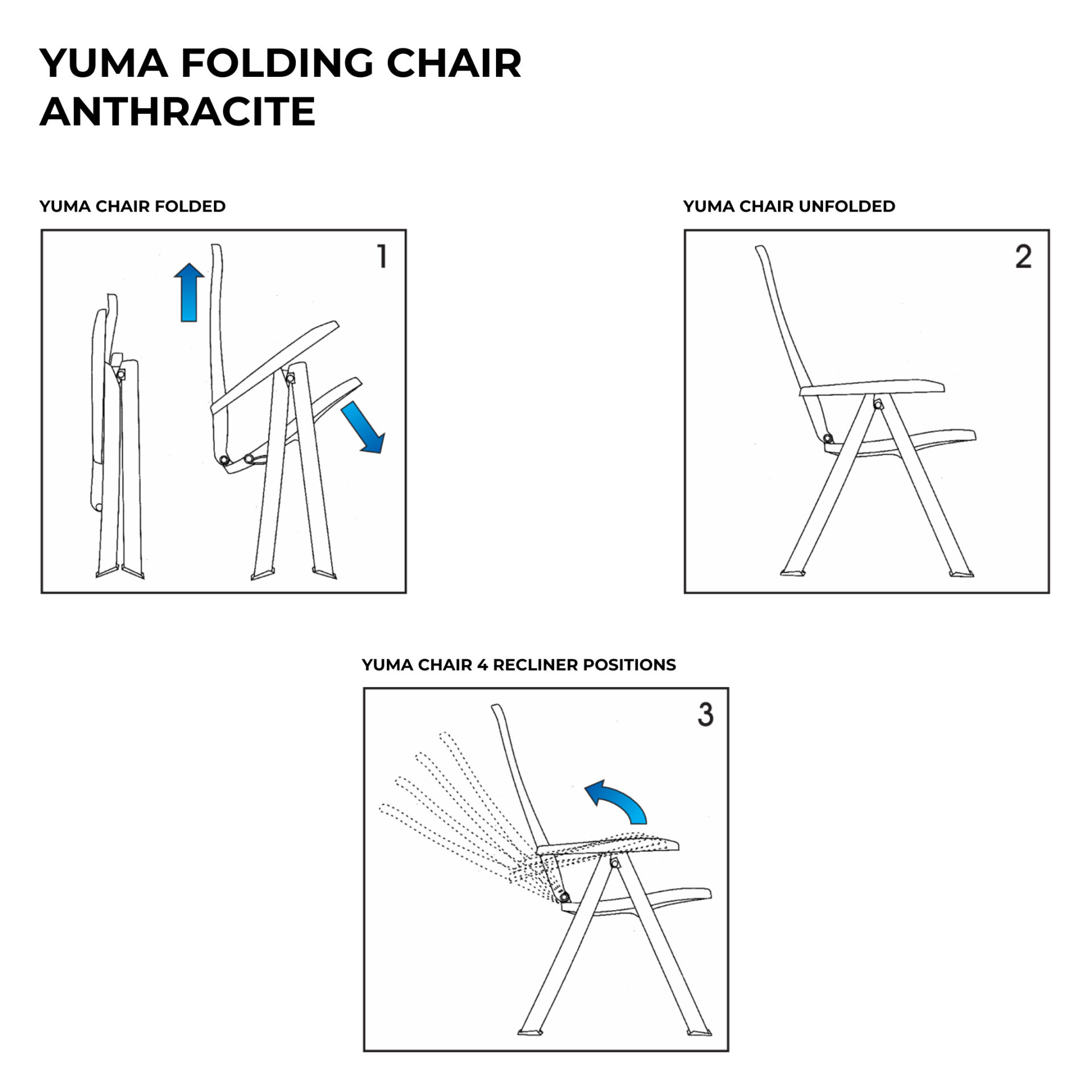 YUMA FOLDING CHAIR
ANTHRACITE

YUMA CHAIR FOLDED

1

YUMA CHAIR UNFOLDED

2

YUMA CHAIR 4 RECLINER POSITIONS

3