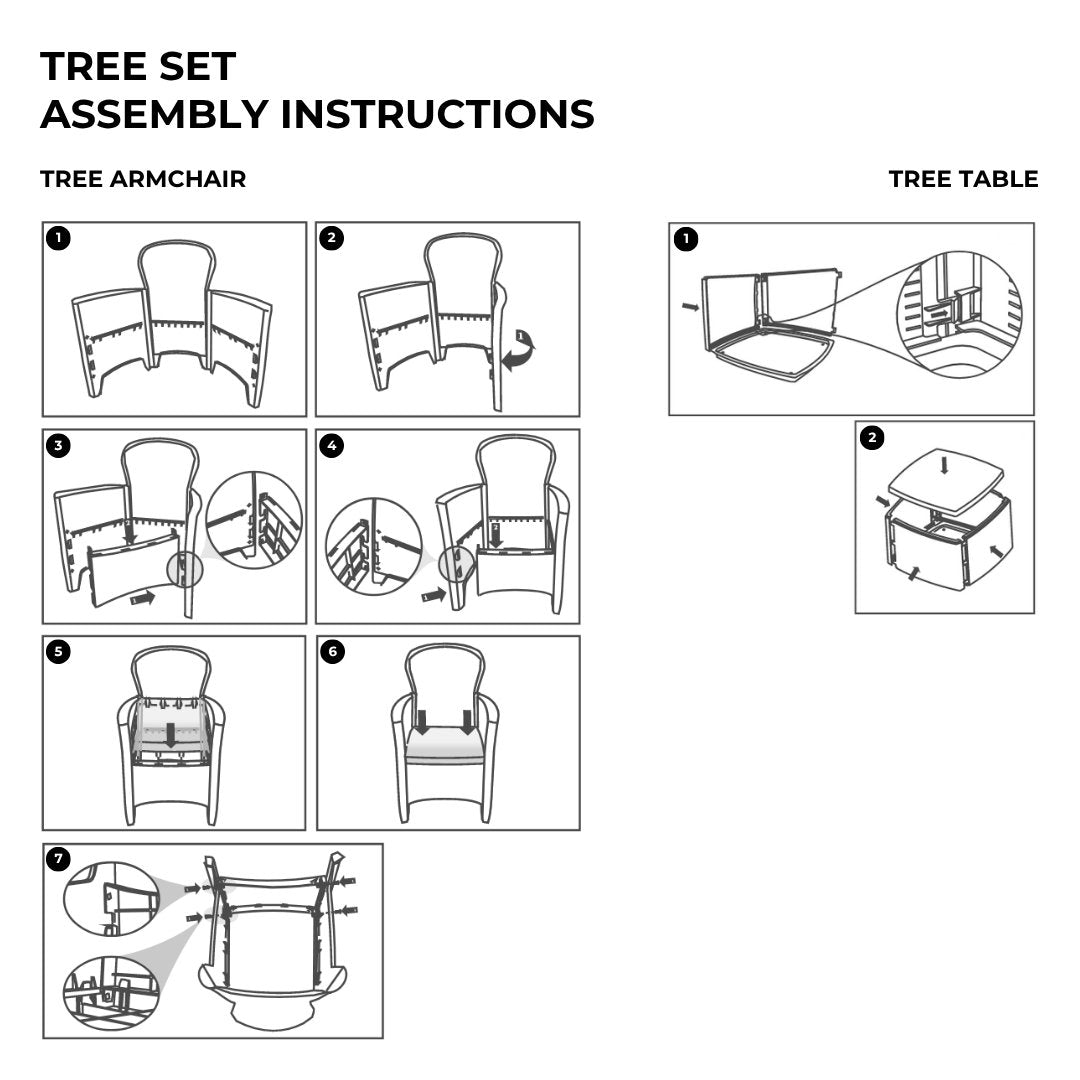 TREE SET
ASSEMBLY INSTRUCTIONS

TREE ARMCHAIR

1

2

3

4

5

6

7

TREE TABLE

1

2