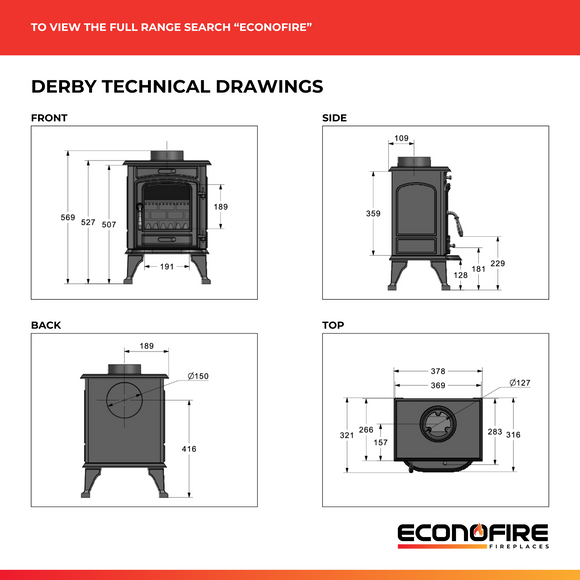 TO VIEW THE FULL RANGE SEARCH "ECONOFIRE"

DERBY TECHNICAL DRAWINGS

FRONT

569
527
507
189
191

SIDE

109
359
128
181
229

BACK

189
Ø150
416

TOP

378
369
Ø127
321
266
157
283
316

ECONOFIRE
FIREPLACES