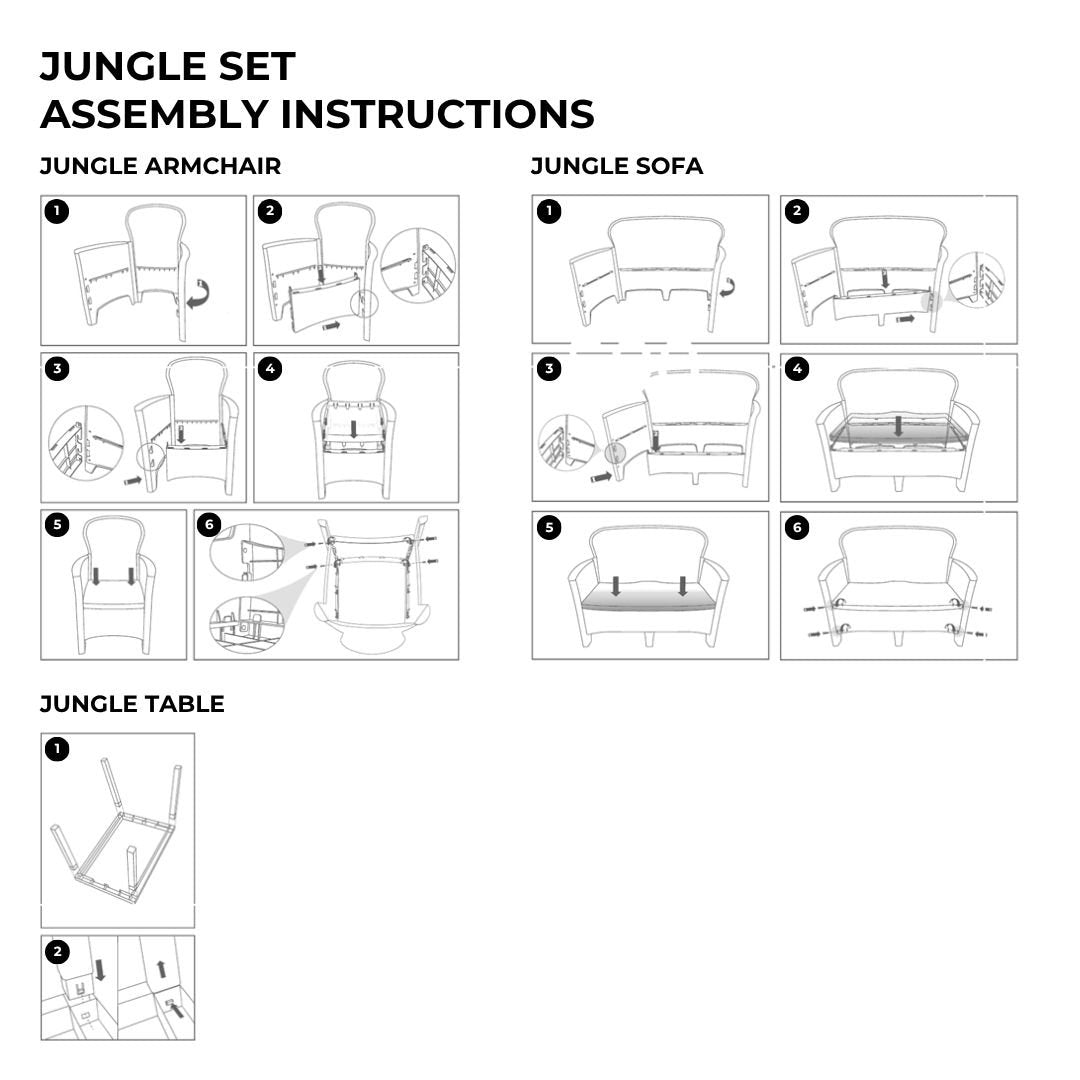 JUNGLE SET
ASSEMBLY INSTRUCTIONS

JUNGLE ARMCHAIR

1

2

3

4

5

6

JUNGLE SOFA

1

2

3

4

5

6

JUNGLE TABLE

1

2