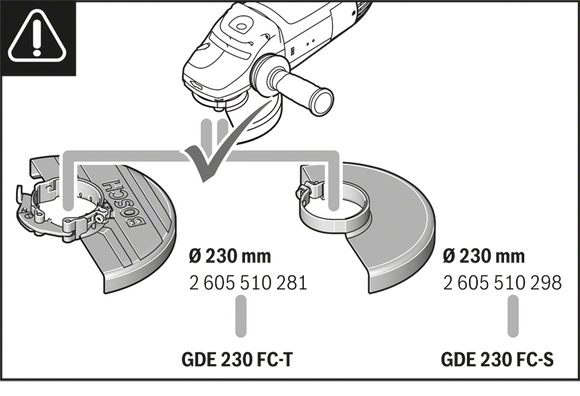 BOSCH

Ø 230 mm
2 605 510 281

GDE 230 FC-T

Ø 230 mm
2 605 510 298

GDE 230 FC-S